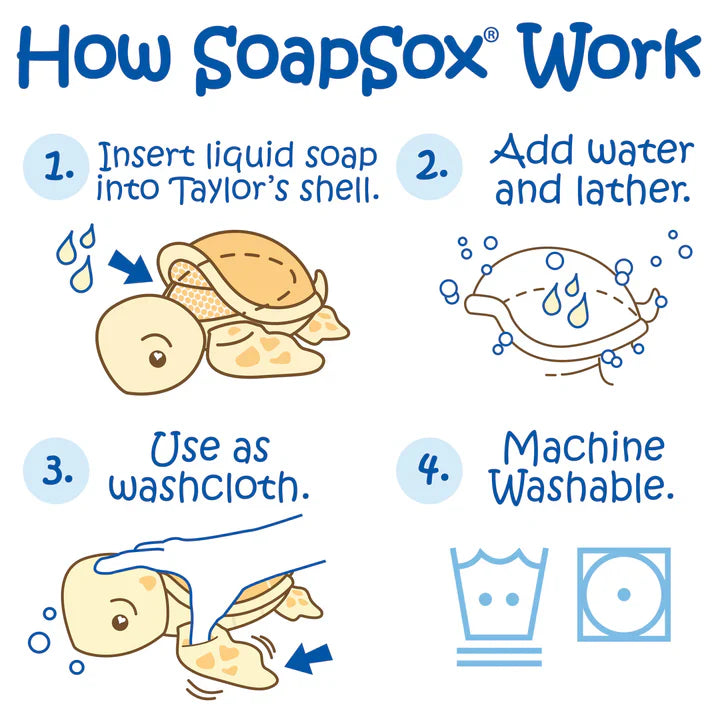 How SoapSox® Work

1. Insert liquid soap into Taylor's shell.

2. Add water and lather.

3. Use as washcloth.

4. Machine Washable.