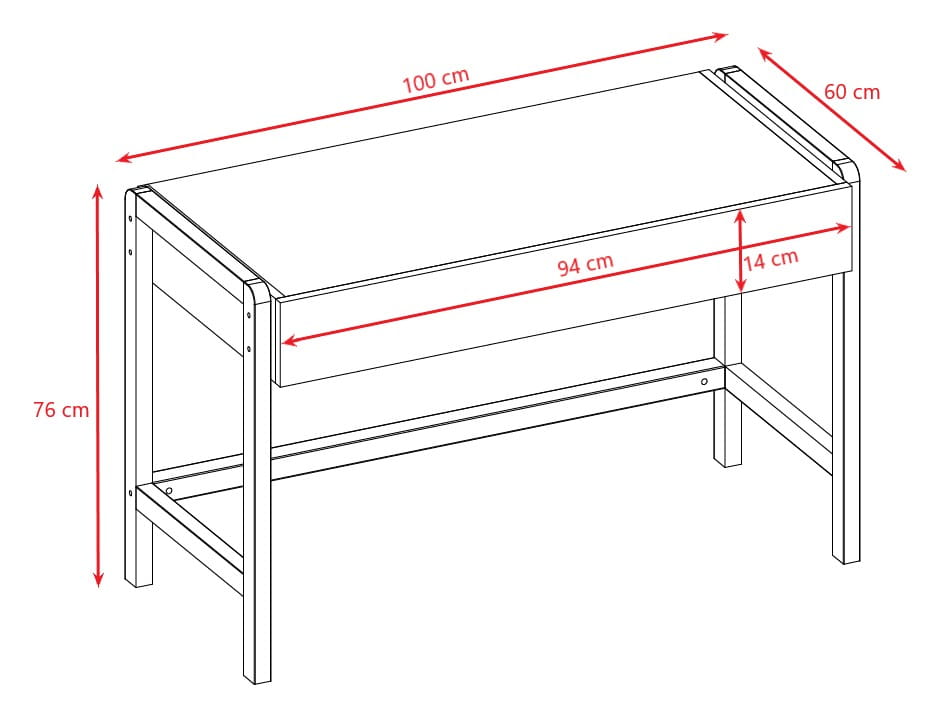 100 cm
60 cm
94 cm
14 cm
76 cm